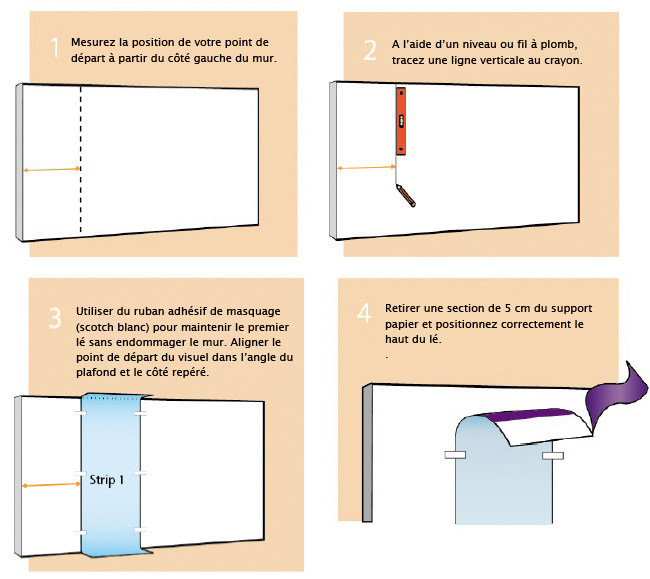 1 Mesurez la position de votre point de départ à partir du côté gauche du mur.

2 A l'aide d'un niveau ou fil à plomb, tracez une ligne verticale au crayon.

3 Utiliser du ruban adhésif de masquage (scotch blanc) pour maintenir le premier lé sans endommager le mur. Aligner le point de départ du visuel dans l'angle du plafond et le côté repéré.

Strip 1

4 Retirer une section de 5 cm du support papier et positionnez correctement le haut du lé.
.