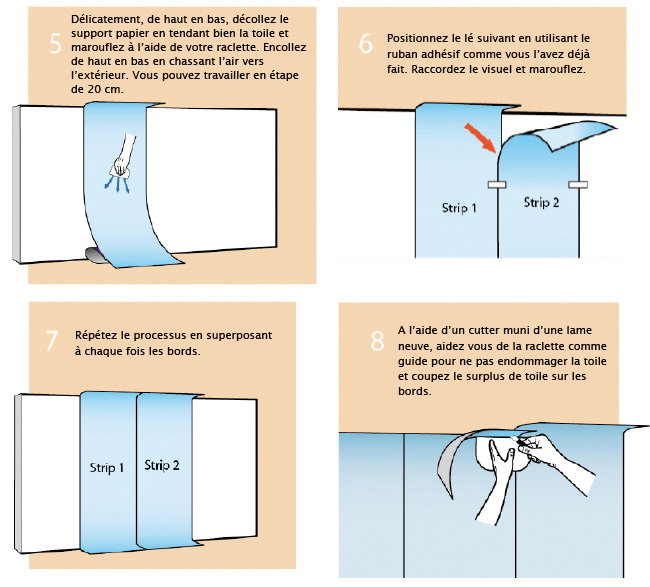 5 Délicatement, de haut en bas, décollez le support papier en tendant bien la toile et marouflez à l'aide de votre raclette. Encollez de haut en bas en chassant l'air vers l'extérieur. Vous pouvez travailler en étape de 20 cm.

6 Positionnez le lé suivant en utilisant le ruban adhésif comme vous l'avez déjà fait. Raccordez le visuel et marouflez.

Strip 1

Strip 2

7 Répétez le processus en superposant à chaque fois les bords.

Strip 1

Strip 2

8 A l'aide d'un cutter muni d'une lame neuve, aidez vous de la raclette comme guide pour ne pas endommager la toile et coupez le surplus de toile sur les bords.